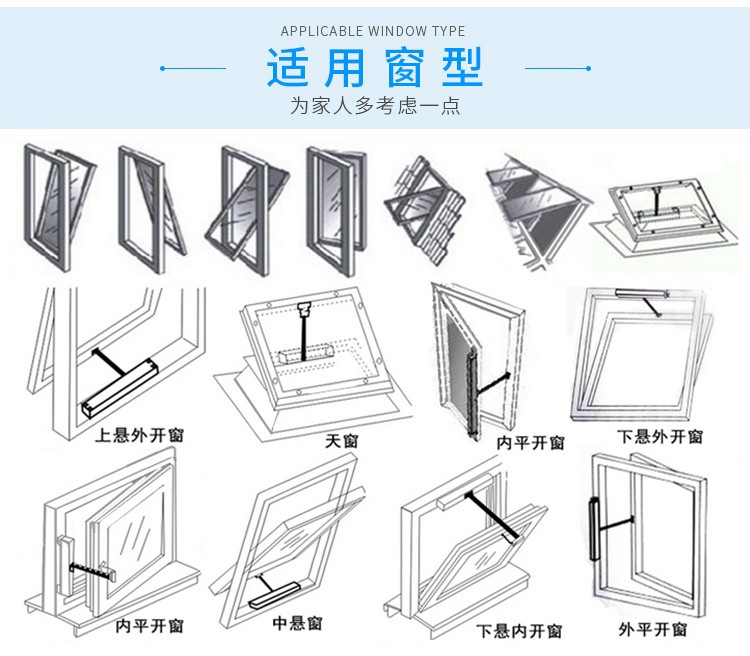 APPLICABLE WINDOW TYPE

适用窗型

为家人多考虑一点

上悬外开窗

天窗

内平开窗

下悬外开窗

内平开窗

中悬窗

下悬内开窗

外平开窗